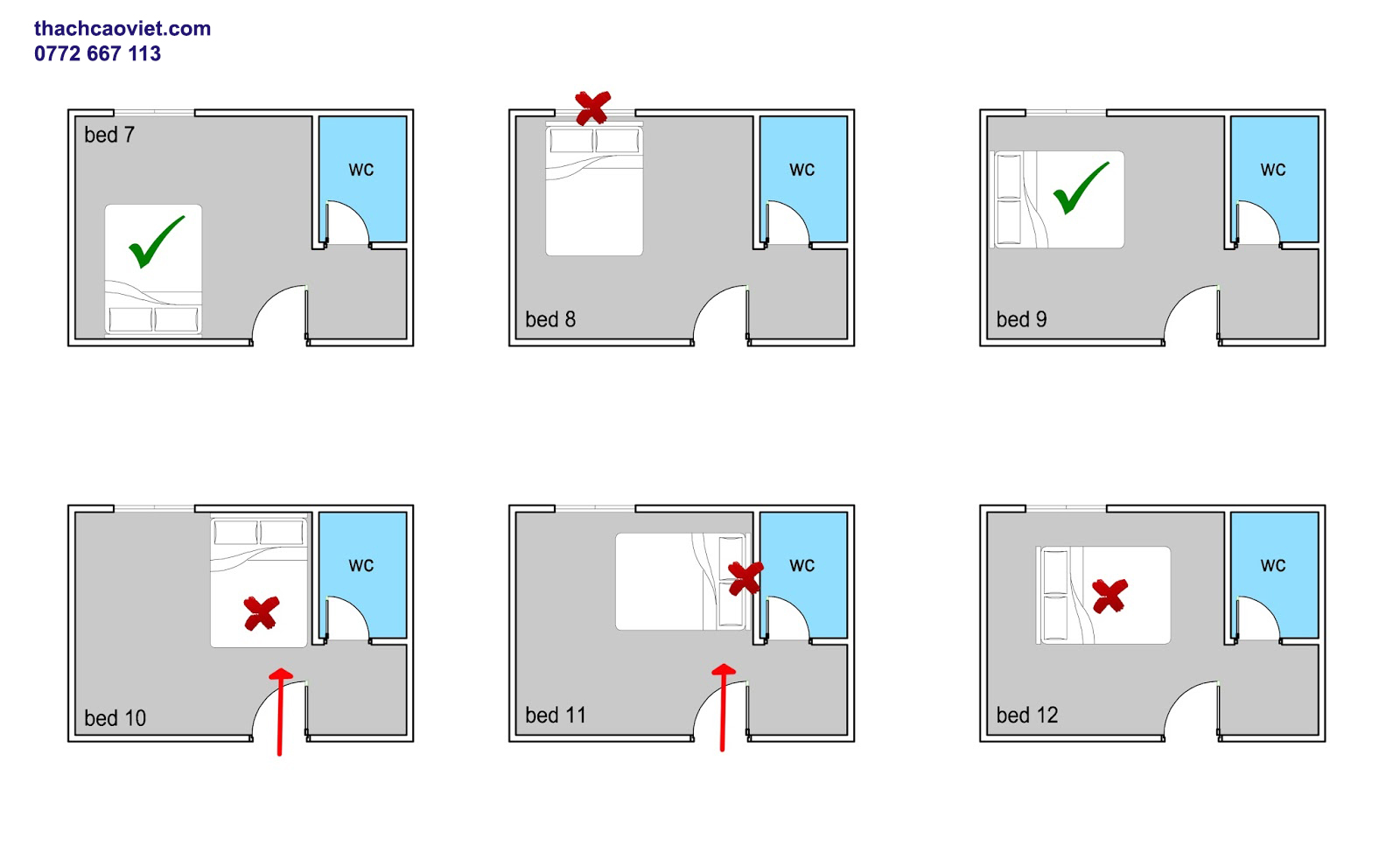 thachcaoviet.com
0772 667 113

bed 7
wc

wc
bed 8

wc
bed 9

wc
bed 10

wc
bed 11

wc
bed 12